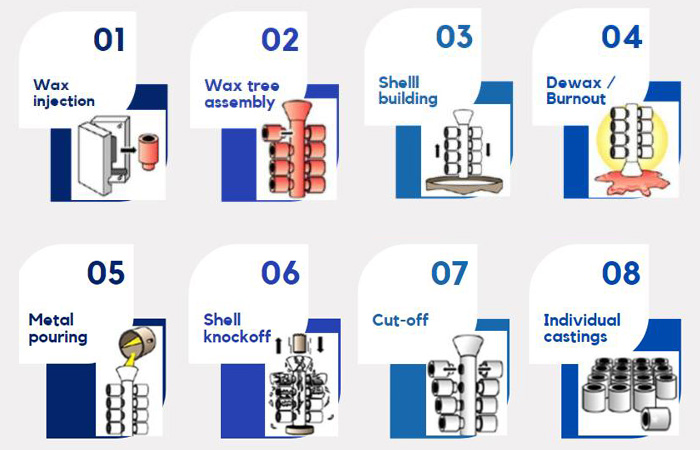 01
Wax injection

02
Wax tree assembly

03
Shelll building

04
Dewax / Burnout

05
Metal pouring

06
Shell knockoff

07
Cut-off

08
Individual castings